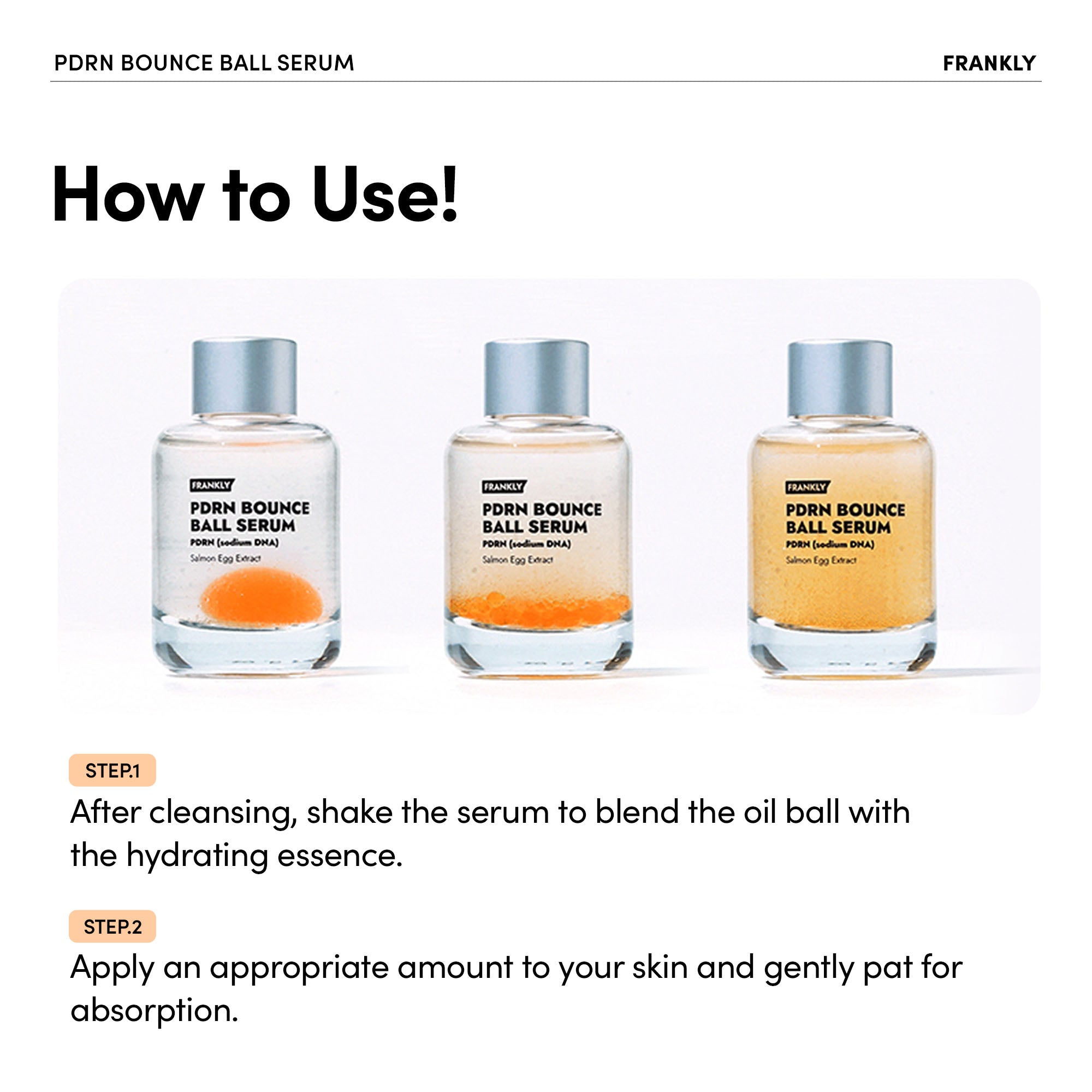 PDRN BOUNCE BALL SERUM

FRANKLY

How to Use!

FRANKLY
PDRN BOUNCE BALL SERUM
PDRN (sodium DNA)
Salmon Egg Extract

FRANKLY
PDRN BOUNCE BALL SERUM
PDRN (sodium DNA)
Salmon Egg Extract

FRANKLY
PDRN BOUNCE BALL SERUM
PDRN (sodium DNA)
Salmon Egg Extract

STEP.1
After cleansing, shake the serum to blend the oil ball with the hydrating essence.

STEP.2
Apply an appropriate amount to your skin and gently pat for absorption.